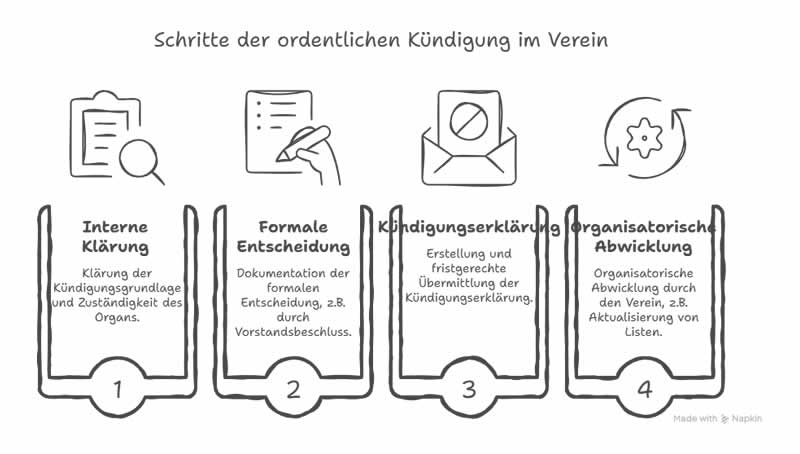 Schritte der ordentlichen Kündigung im Verein

Interne Klärung

Klärung der Kündigungsgrundlage und Zuständigkeit des Organs.

1

Formale Entscheidung

Dokumentation der formalen Entscheidung, z.B. durch Vorstandsbeschluss.

2

Kündigungserklärung

Erstellung und fristgerechte Übermittlung der Kündigungserklärung.

3

Organisatorische Abwicklung

Organisatorische Abwicklung durch den Verein, z.B. Aktualisierung von Listen.

4

Made with Napkin